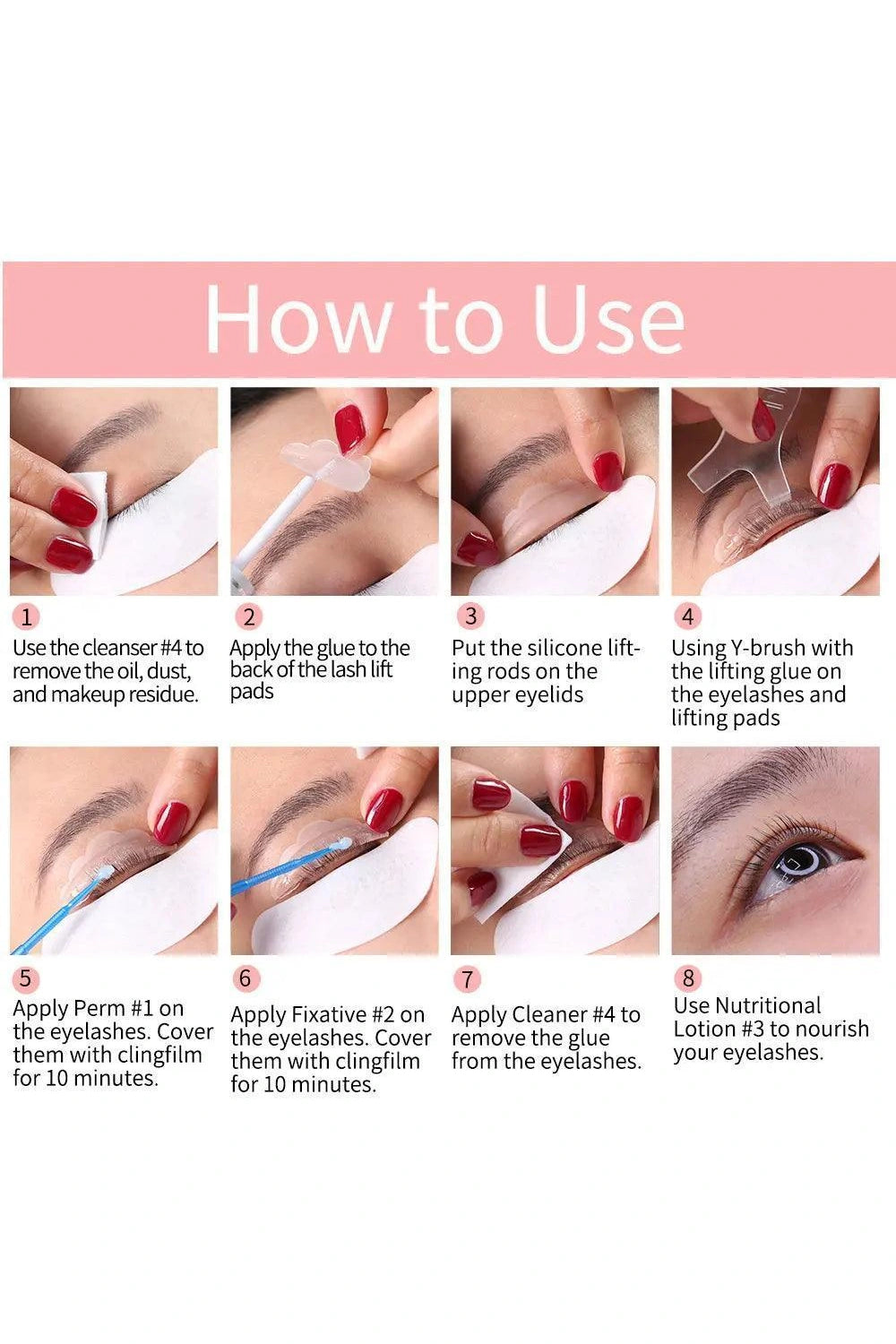 How to Use

1
Use the cleanser #4 to remove the oil, dust, and makeup residue.

2
Apply the glue to the back of the lash lift pads

3
Put the silicone lifting rods on the upper eyelids

4
Using Y-brush with the lifting glue on the eyelashes and lifting pads

5
Apply Perm #1 on the eyelashes. Cover them with clingfilm for 10 minutes.

6
Apply Fixative #2 on the eyelashes. Cover them with clingfilm for 10 minutes.

7
Apply Cleaner #4 to remove the glue from the eyelashes.

8
Use Nutritional Lotion #3 to nourish your eyelashes.