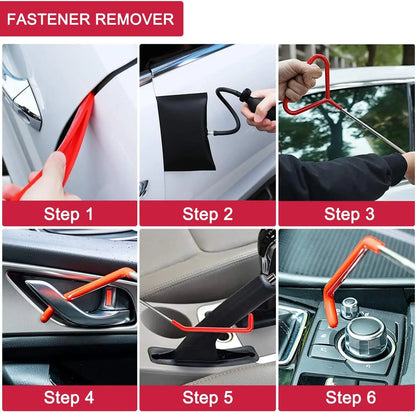 FASTENER REMOVER

Step 1

Step 2

Step 3

Step 4

Step 5

Step 6