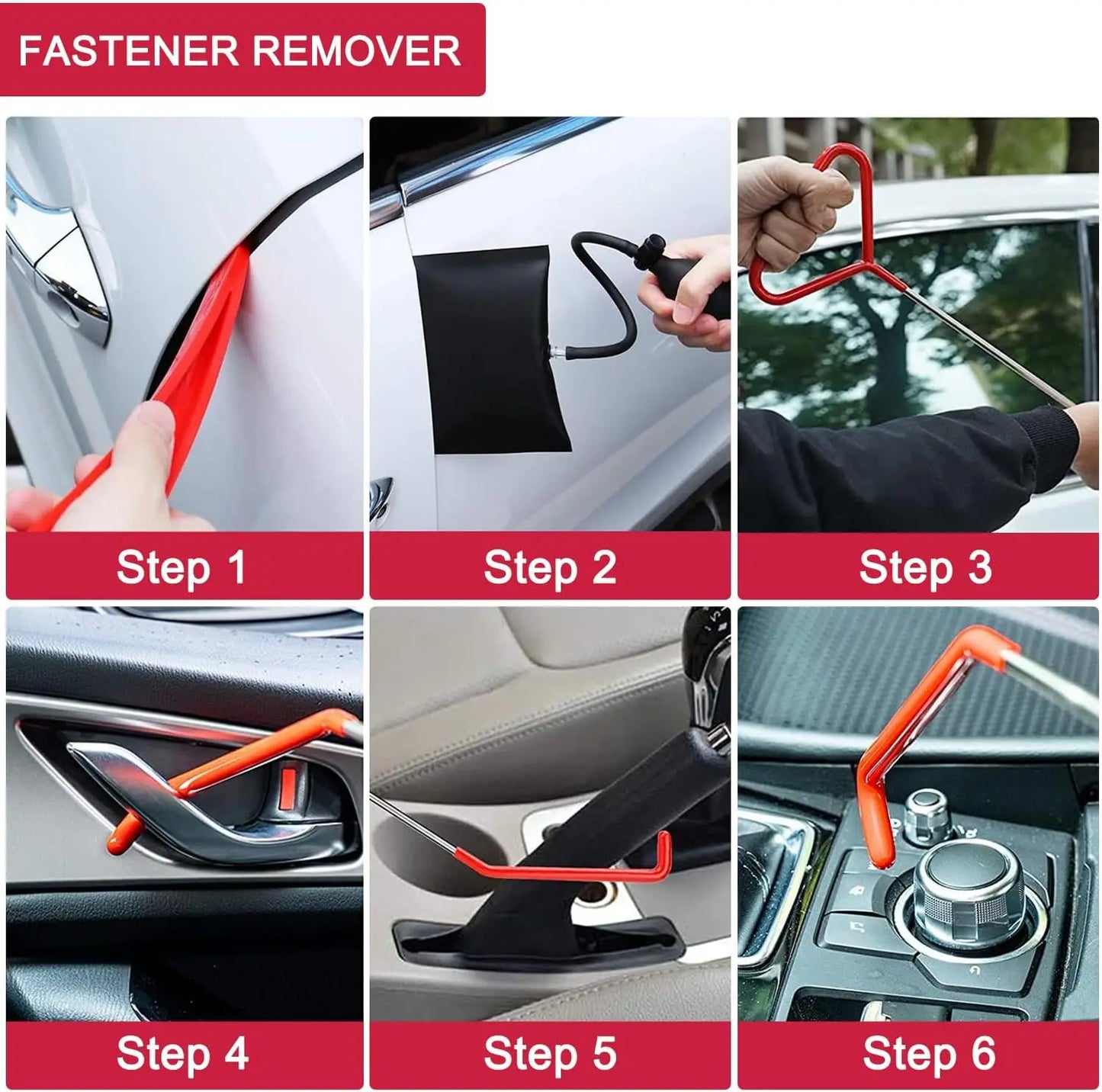 FASTENER REMOVER

Step 1

Step 2

Step 3

Step 4

Step 5

Step 6