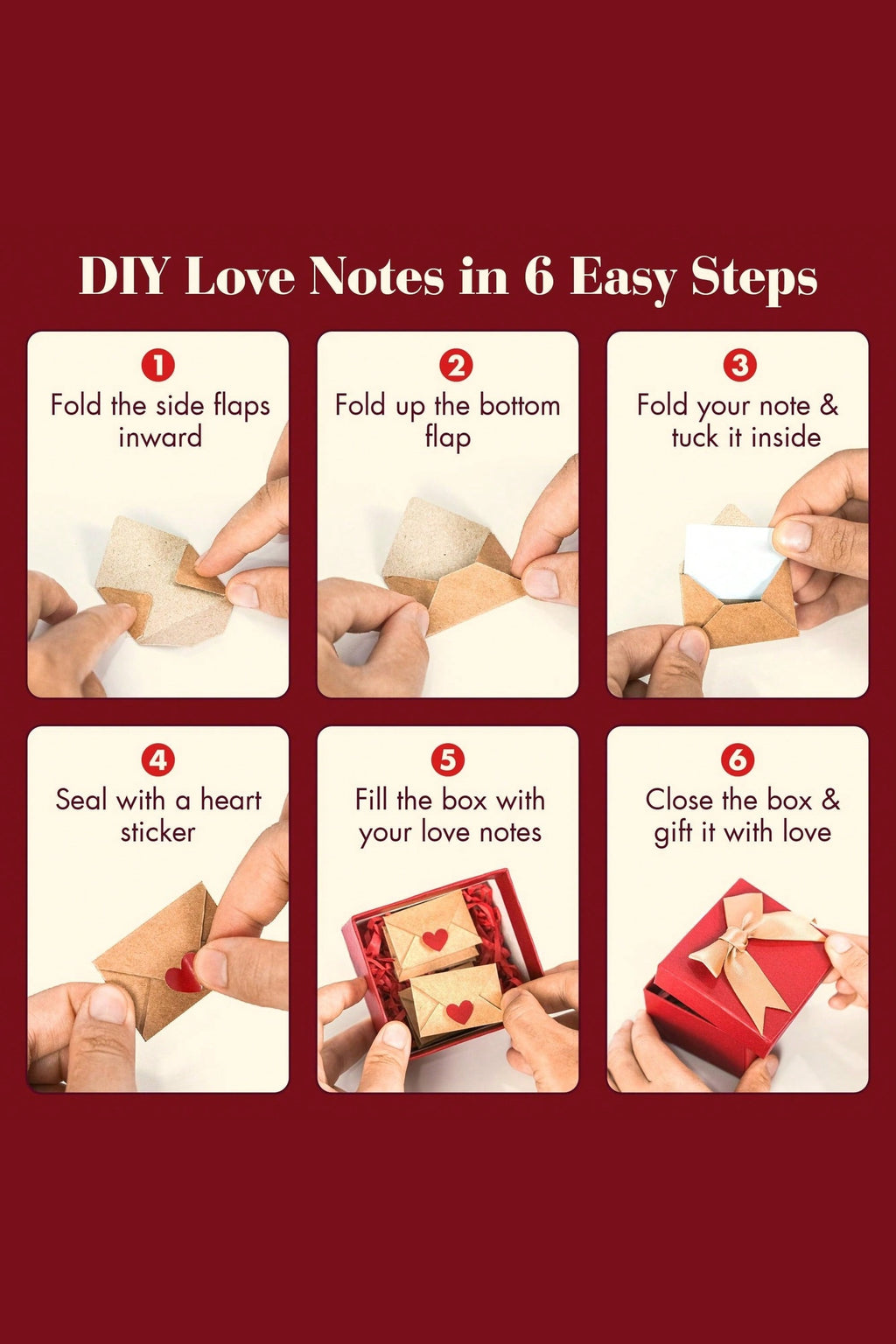 DIY Love Notes in 6 Easy Steps

1
Fold the side flaps inward

2
Fold up the bottom flap

3
Fold your note & tuck it inside

4
Seal with a heart sticker

5
Fill the box with your love notes

6
Close the box & gift it with love