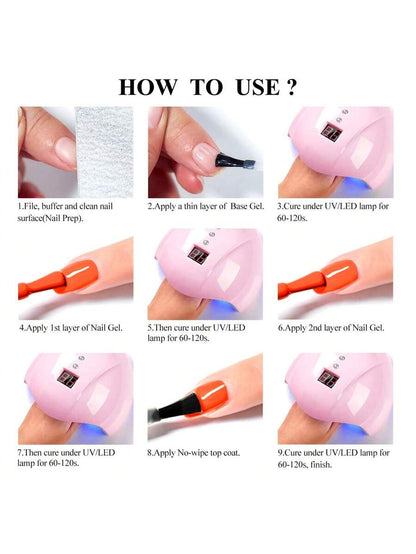 HOW TO USE ?

1.File, buffer and clean nail surface(Nail Prep).

2.Apply a thin layer of Base Gel.

3.Cure under UV/LED lamp for 60-120s.

4.Apply 1st layer of Nail Gel.

5.Then cure under UV/LED lamp for 60-120s.

6.Apply 2nd layer of Nail Gel.

7.Then cure under UV/LED lamp for 60-120s.

8.Apply No-wipe top coat.

9.Cure under UV/LED lamp for 60-120s, finish.