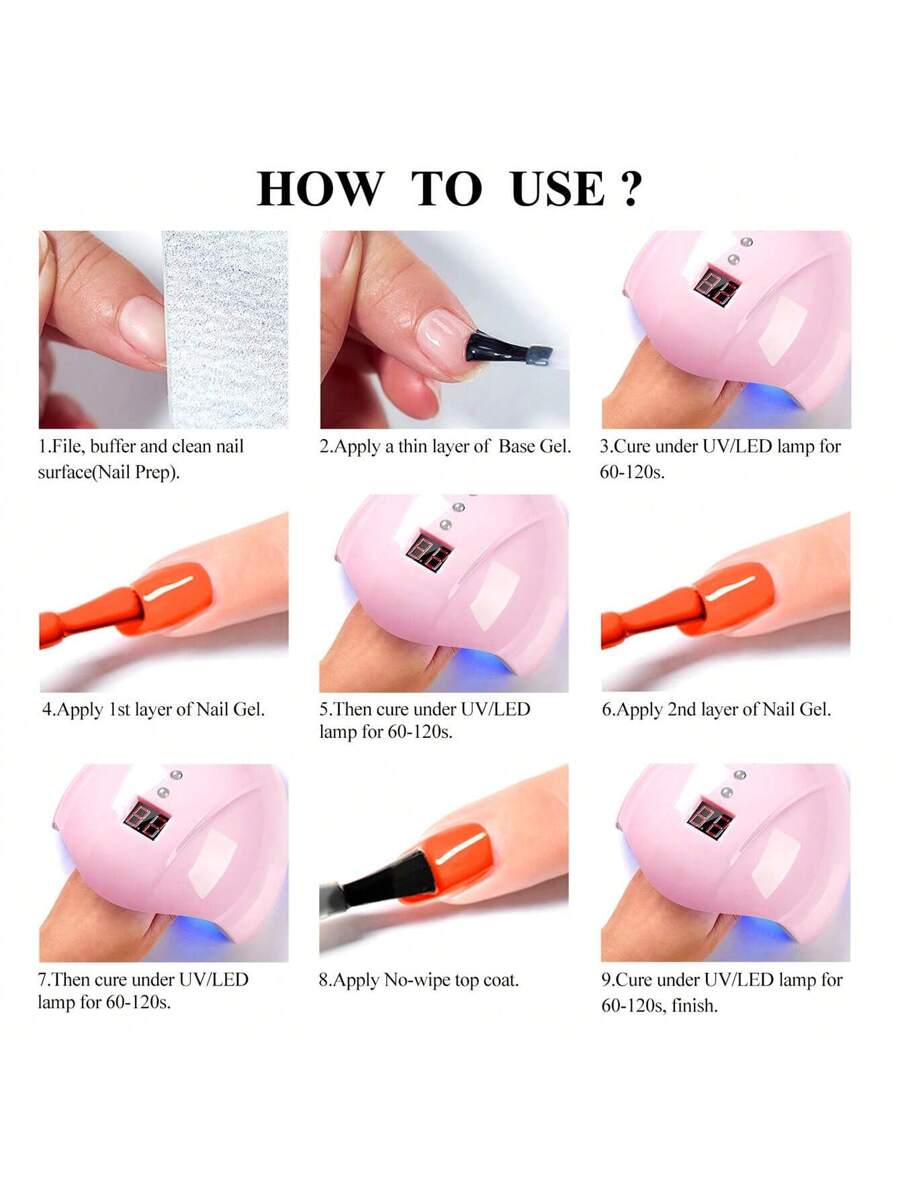 HOW TO USE ?

1.File, buffer and clean nail surface(Nail Prep).

2.Apply a thin layer of Base Gel.

3.Cure under UV/LED lamp for 60-120s.

4.Apply 1st layer of Nail Gel.

5.Then cure under UV/LED lamp for 60-120s.

6.Apply 2nd layer of Nail Gel.

7.Then cure under UV/LED lamp for 60-120s.

8.Apply No-wipe top coat.

9.Cure under UV/LED lamp for 60-120s, finish.