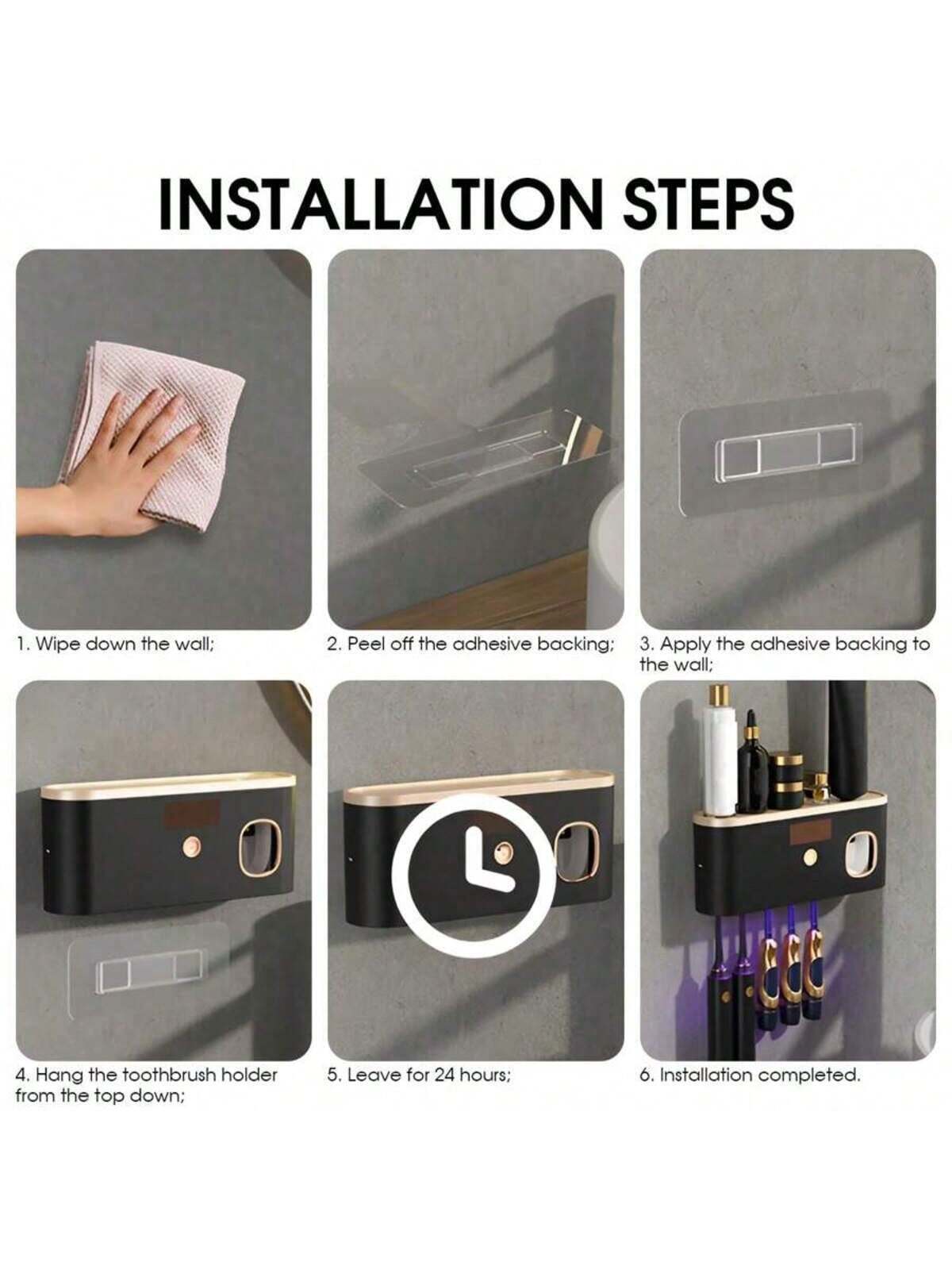 INSTALLATION STEPS

1. Wipe down the wall;

2. Peel off the adhesive backing;

3. Apply the adhesive backing to the wall;

4. Hang the toothbrush holder from the top down;

5. Leave for 24 hours;

6. Installation completed.