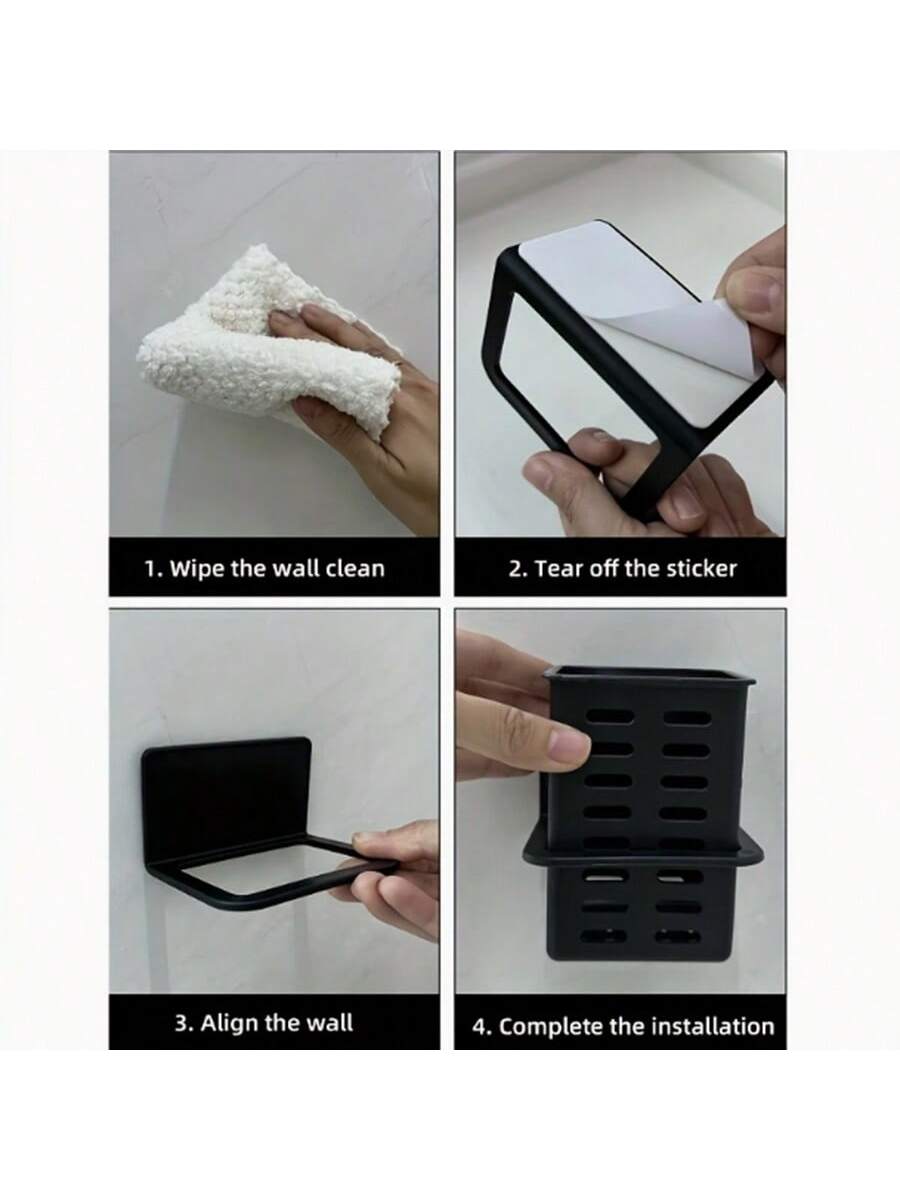 1. Wipe the wall clean

2. Tear off the sticker

3. Align the wall

4. Complete the installation