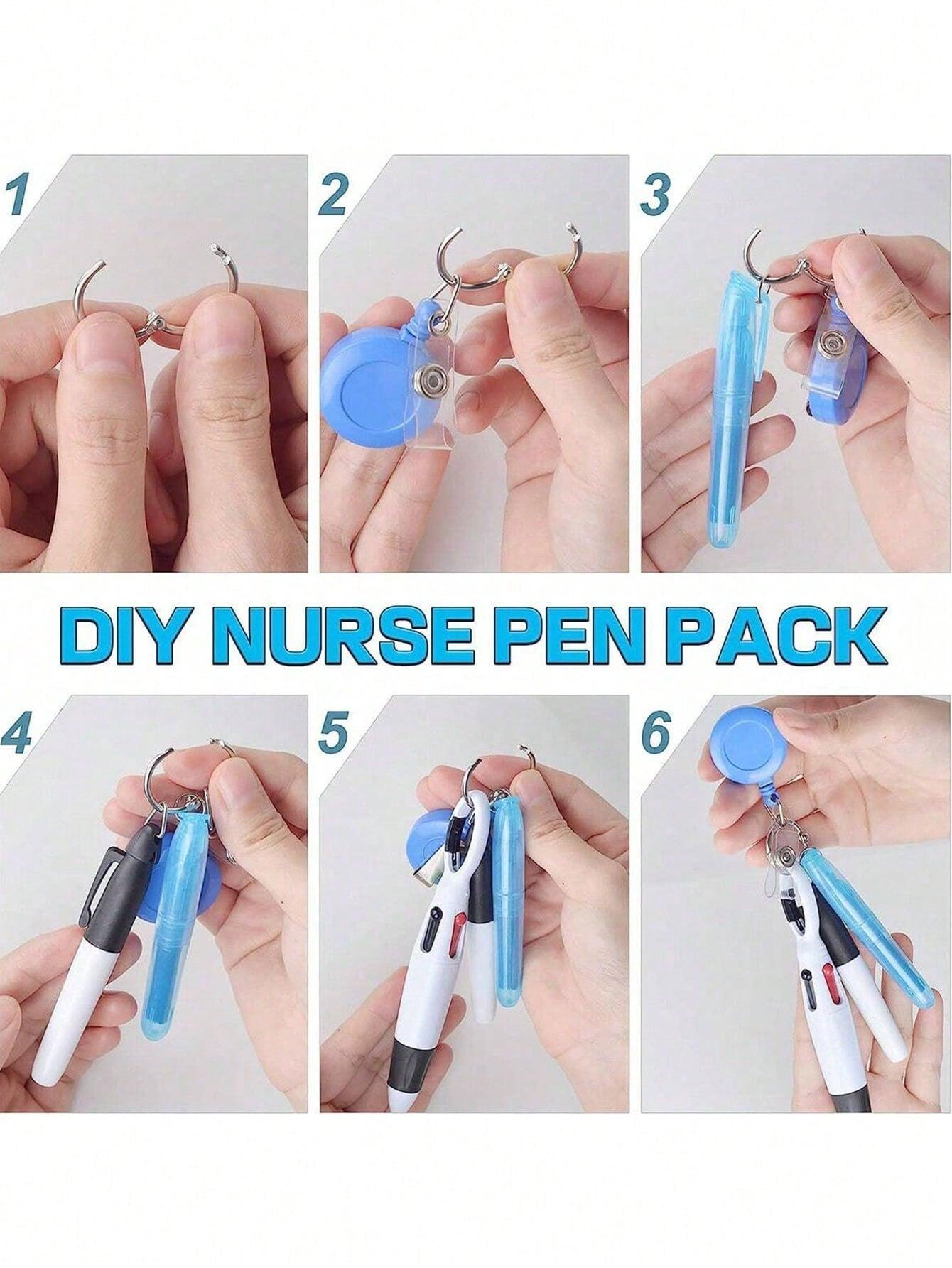 1

2

3

DIY NURSE PEN PACK

4

5

6