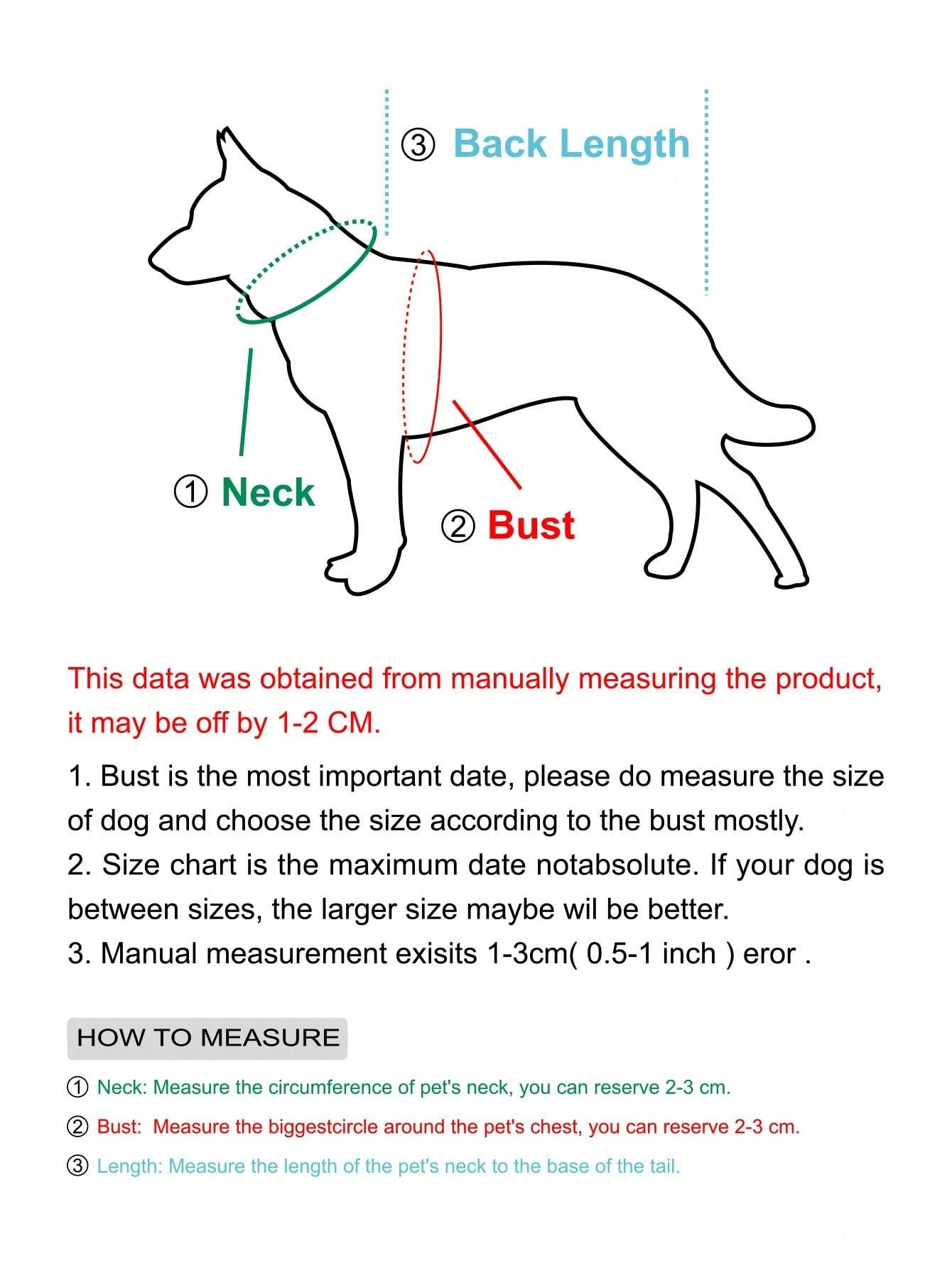 ③ Back Length

① Neck

② Bust

This data was obtained from manually measuring the product, it may be off by 1-2 CM.

1. Bust is the most important date, please do measure the size of dog and choose the size according to the bust mostly.
2. Size chart is the maximum date notabsolute. If your dog is between sizes, the larger size maybe wil be better.
3. Manual measurement exisits 1-3cm( 0.5-1 inch ) eror .

HOW TO MEASURE

① Neck: Measure the circumference of pet's neck, you can reserve 2-3 cm.

② Bust: Measure the biggestcircle around the pet's chest, you can reserve 2-3 cm.

③ Length: Measure the length of the pet's neck to the base of the tail.